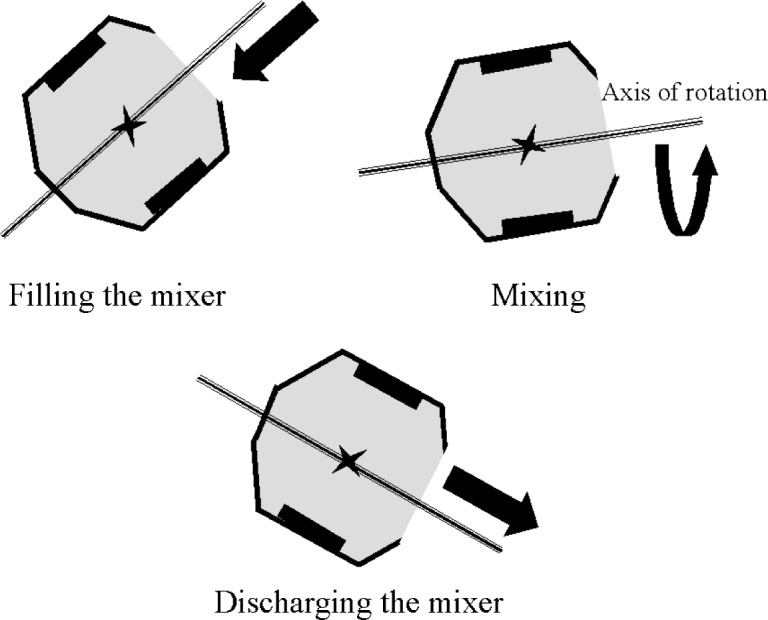 Axis of rotation

Filling the mixer

Mixing

Discharging the mixer